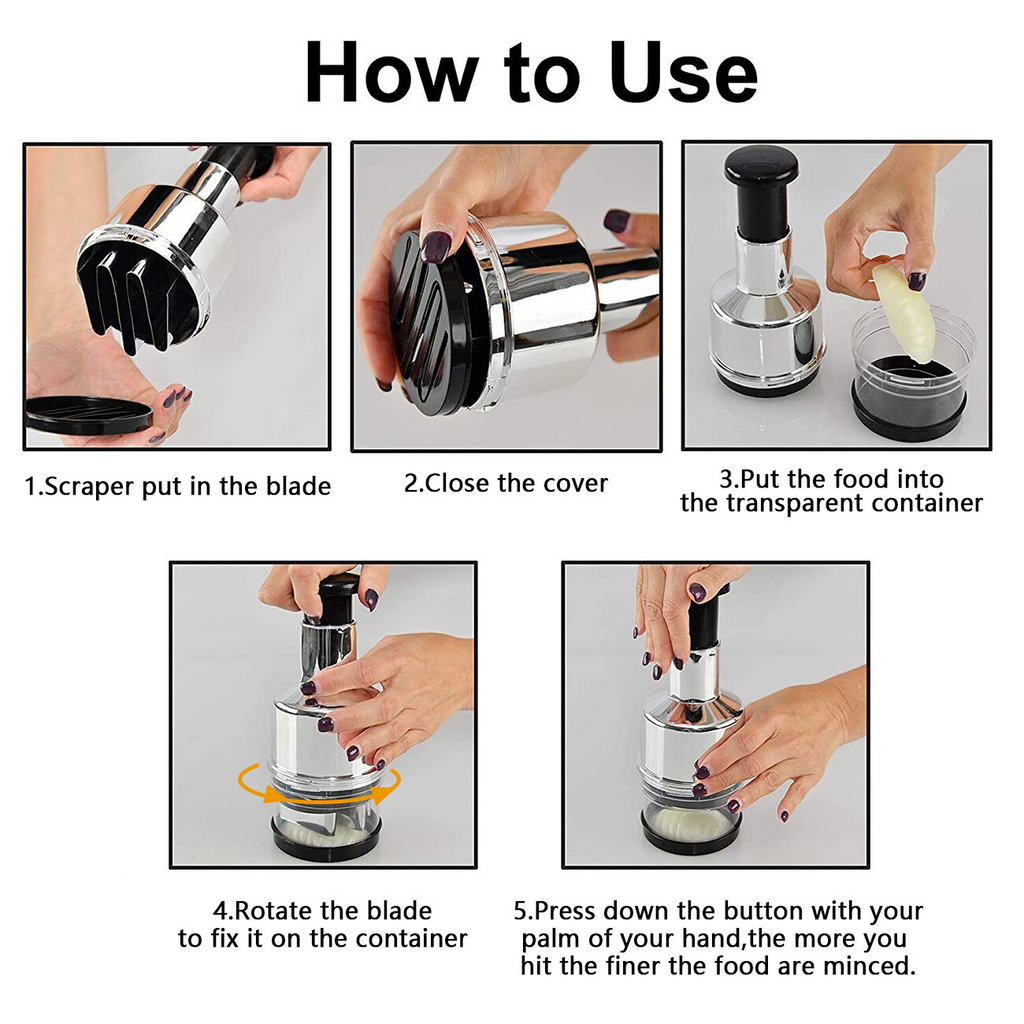 How to Use

1.Scraper put in the blade

2.Close the cover

3.Put the food into the transparent container

4.Rotate the blade to fix it on the container

5.Press down the button with your palm of your hand,the more you hit the finer the food are minced.