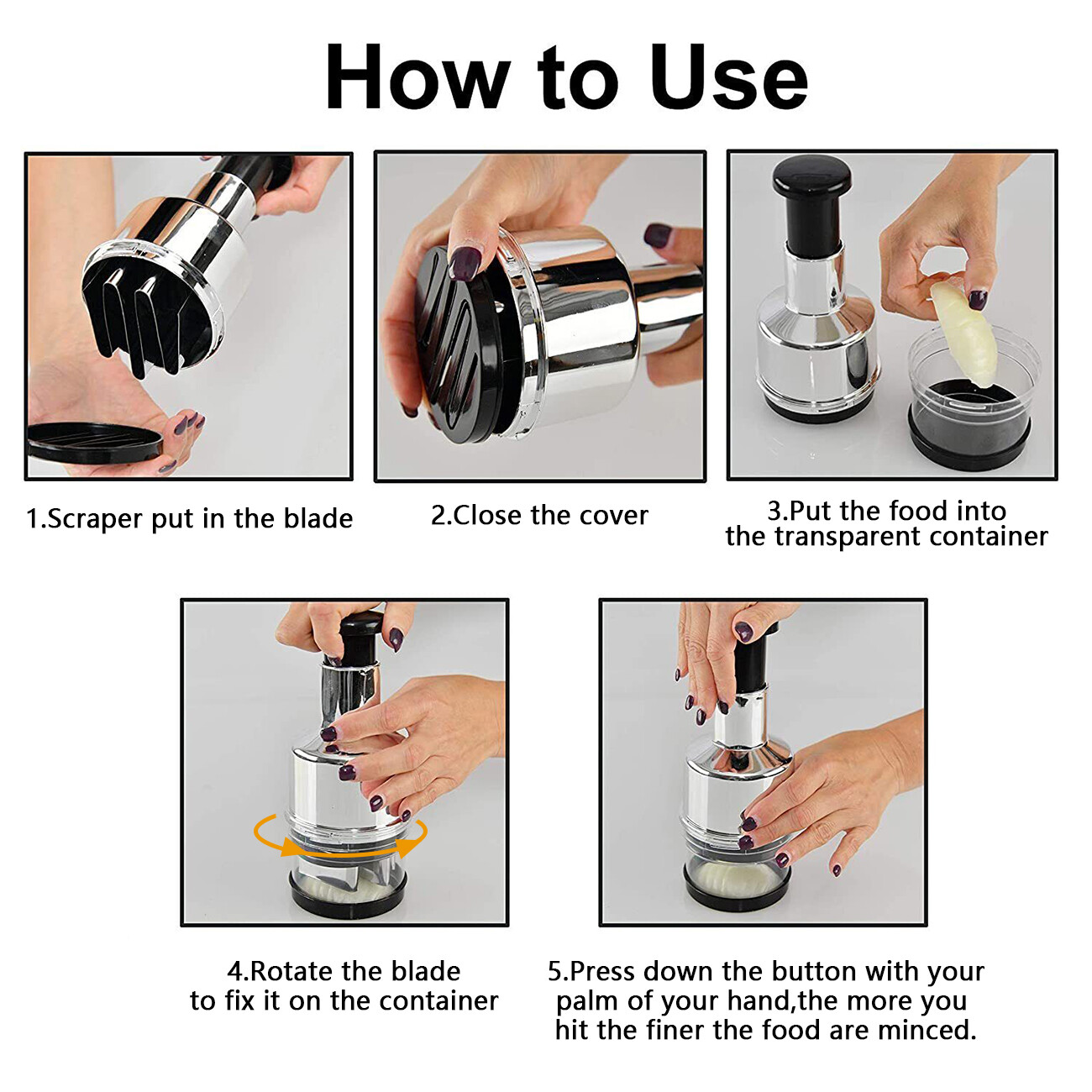 How to Use

1.Scraper put in the blade

2.Close the cover

3.Put the food into the transparent container

4.Rotate the blade to fix it on the container

5.Press down the button with your palm of your hand,the more you hit the finer the food are minced.